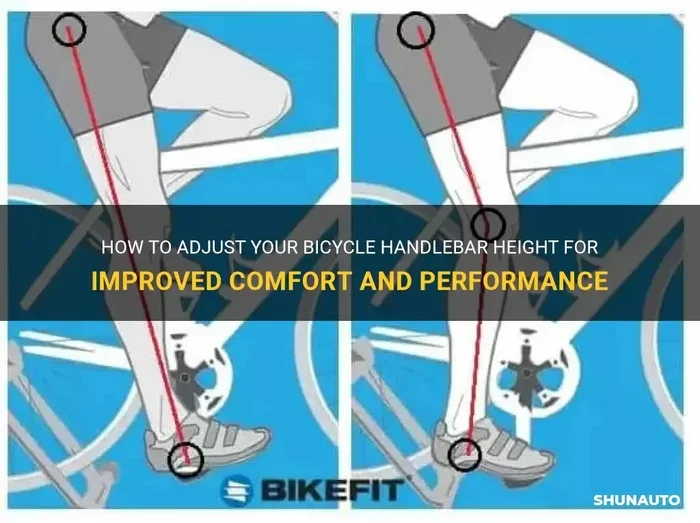 HOW TO ADJUST YOUR BICYCLE HANDLEBAR HEIGHT FOR
IMPROVED COMFORT AND PERFORMANCE

BIKEFIT

SHUNAUTO